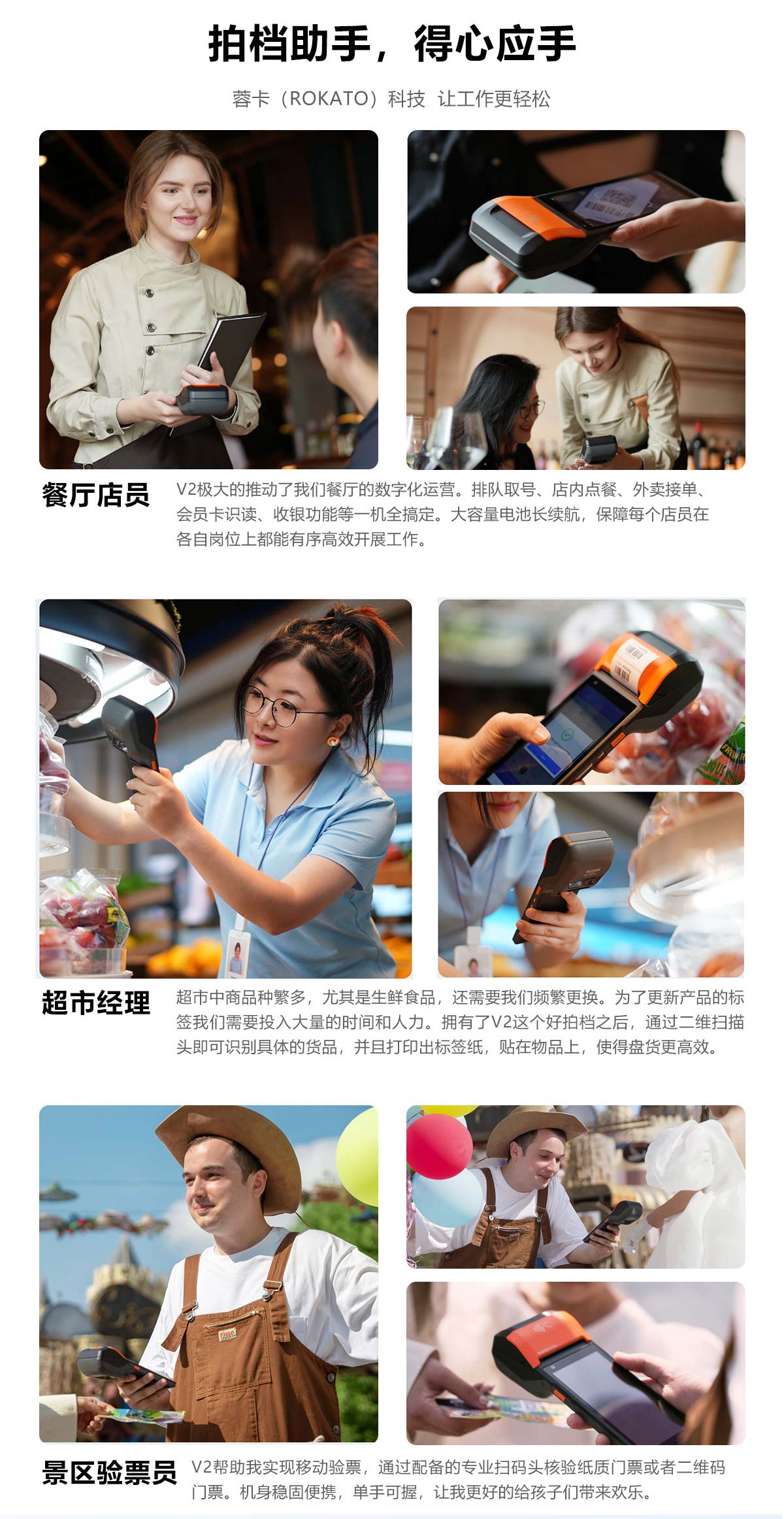 拍档助手，得心应手

蓉卡（ROKATO）科技 让工作更轻松

餐厅店员

V2极大的推动了我们餐厅的数字化运营。排队取号、店内点餐、外卖接单、会员卡识读、收银功能等一机全搞定。大容量电池长续航，保障每个店员在各自岗位上都能有序高效开展工作。

超市经理

超市中商品种繁多，尤其是生鲜食品，还需要我们频繁更换。为了更新产品的标签我们需要投入大量的时间和人力。拥有了V2这个好拍档之后，通过二维扫描头即可识别具体的货品，并且打印出标签纸，贴在物品上，使得盘货更高效。

景区验票员

V2帮助我实现移动验票，通过配备的专业扫码头核验纸质门票或者二维码门票。机身稳固便携，单手可握，让我更好的给孩子们带来欢乐。